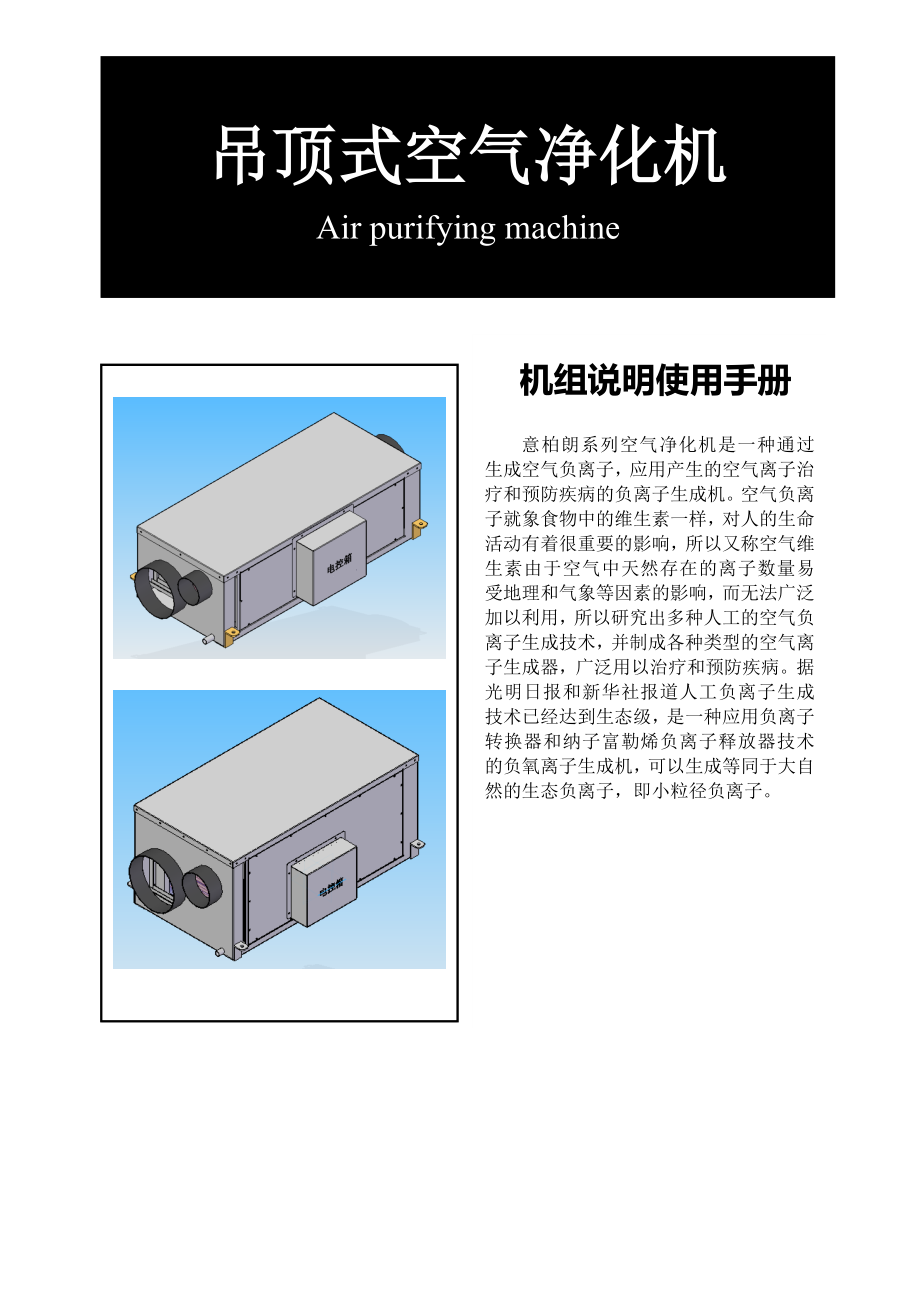 吊顶式空气净化机

Air purifying machine

电控箱

电控箱

机组说明使用手册

意柏朗系列空气净化机是一种通过生成空气负离子，应用产生的空气离子治疗和预防疾病的负离子生成机。空气负离子就象食物中的维生素一样，对人的生命活动有着很重要的影响，所以又称空气维生素由于空气中天然存在的离子数量易受地理和气象等因素的影响，而无法广泛加以利用，所以研究出多种人工的空气负离子生成技术，并制成各种类型的空气离子生成器，广泛用以治疗和预防疾病。据光明日报和新华社报道人工负离子生成技术已经达到生态级，是一种应用负离子转换器和纳子富勒烯负离子释放器技术的负氧离子生成机，可以生成等同于大自然的生态负离子，即小粒径负离子。